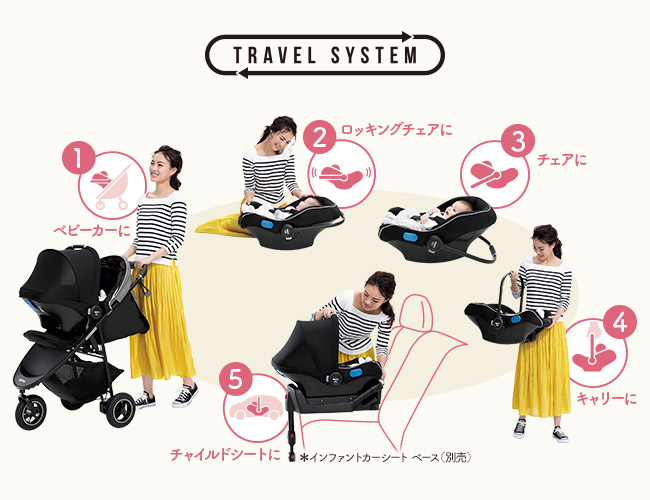 TRAVEL SYSTEM

1
ベビーカーに

2
ロッキングチェアに

3
チェアに

4
キャリーに

5
チャイルドシートに

＊インファントカーシート ベース（別売）