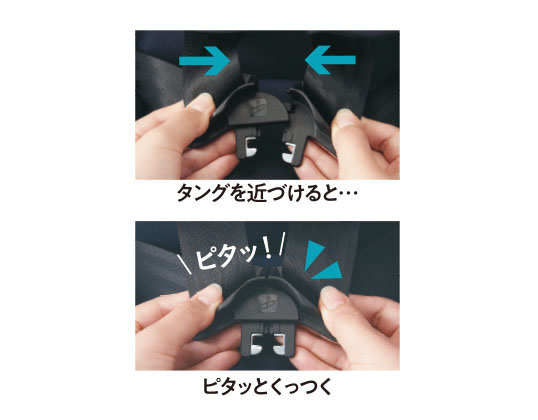 タングを近づけると…

ピタッ!

ピタッとくっつく