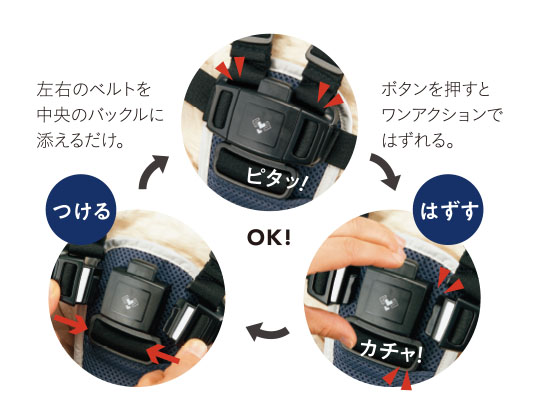 左右のベルトを
中央のバックルに
添えるだけ。

ピタッ!

ボタンを押すと
ワンアクションで
はずれる。

つける

OK!

はずす

カチャ!